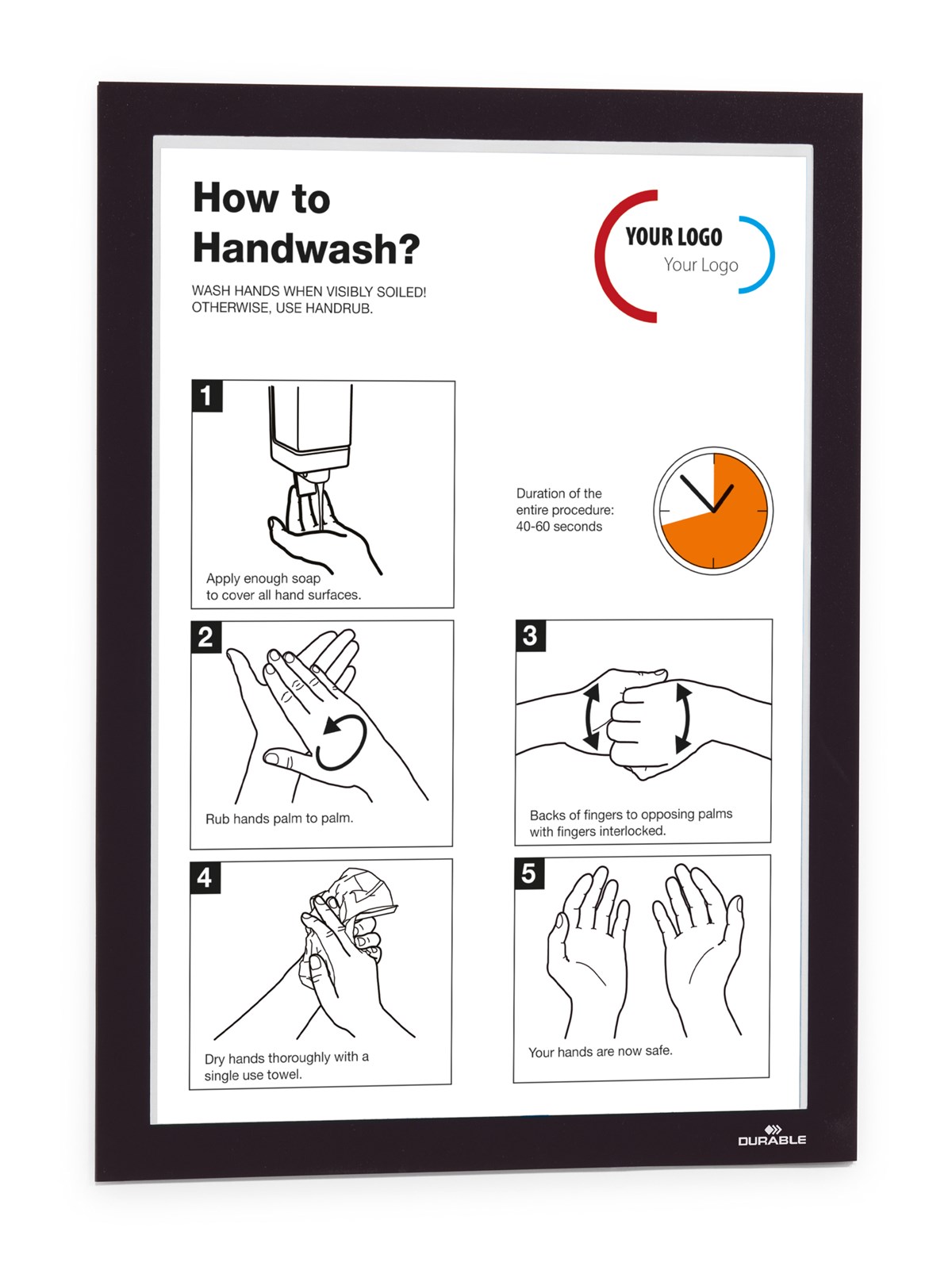 How to Handwash?

WASH HANDS WHEN VISIBLY SOILED! OTHERWISE, USE HANDRUB.

YOUR LOGO
Your Logo

1
Apply enough soap to cover all hand surfaces.

Duration of the entire procedure: 40-60 seconds

2
Rub hands palm to palm.

3
Backs of fingers to opposing palms with fingers interlocked.

4
Dry hands thoroughly with a single use towel.

5
Your hands are now safe.

DURABLE