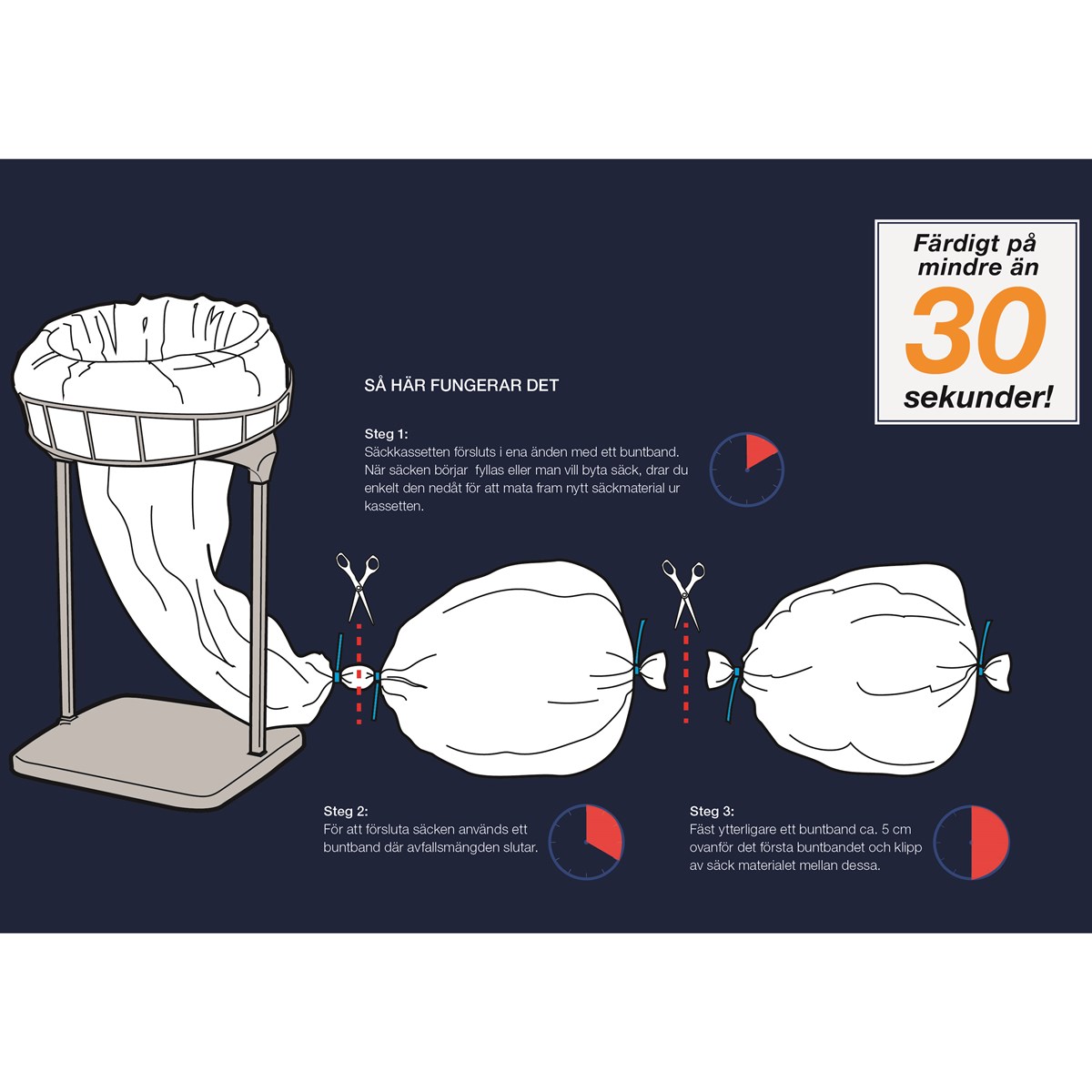 Färdigt på mindre än
30
sekunder!

SÅ HÄR FUNGERAR DET

Steg 1:
Säckkassetten försluts i ena änden med ett buntband. När säcken börjar  fyllas eller man vill byta säck, drar du enkelt den nedåt för att mata fram nytt säckmaterial ur kassetten.

Steg 2:
För att försluta säcken används ett buntband där avfallsmängden slutar.

Steg 3:
Fäst ytterligare ett buntband ca. 5 cm ovanför det första buntbandet och klipp av säck materialet mellan dessa.